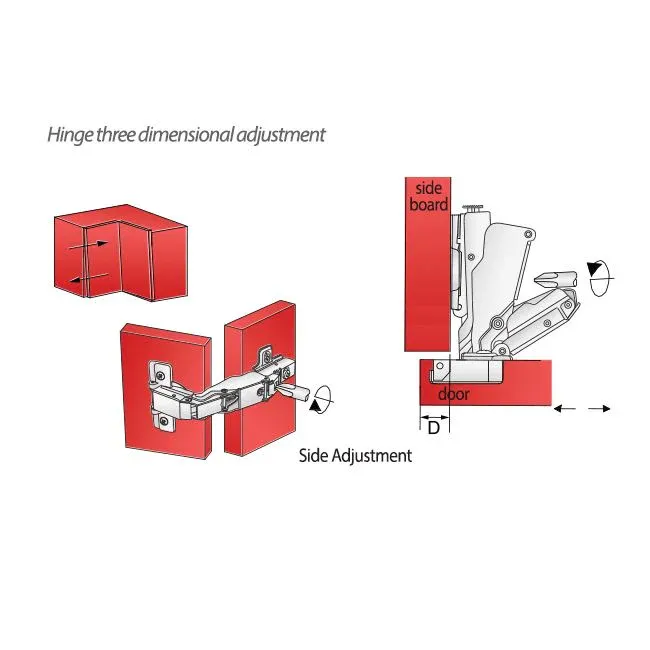 Hinge three dimensional adjustment

side board

door

D

Side Adjustment