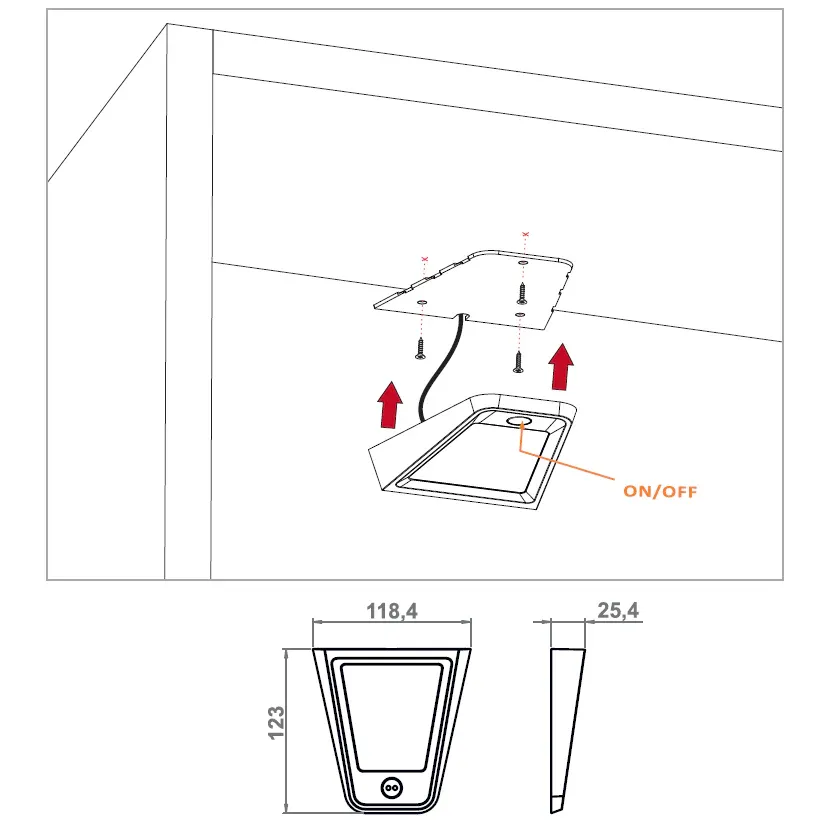 ON/OFF

118,4

25,4

123