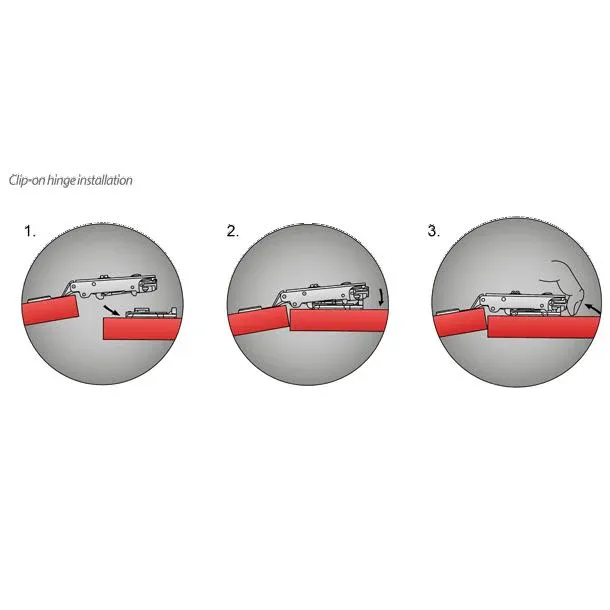 Clip-on hinge installation

1.

2.

3.