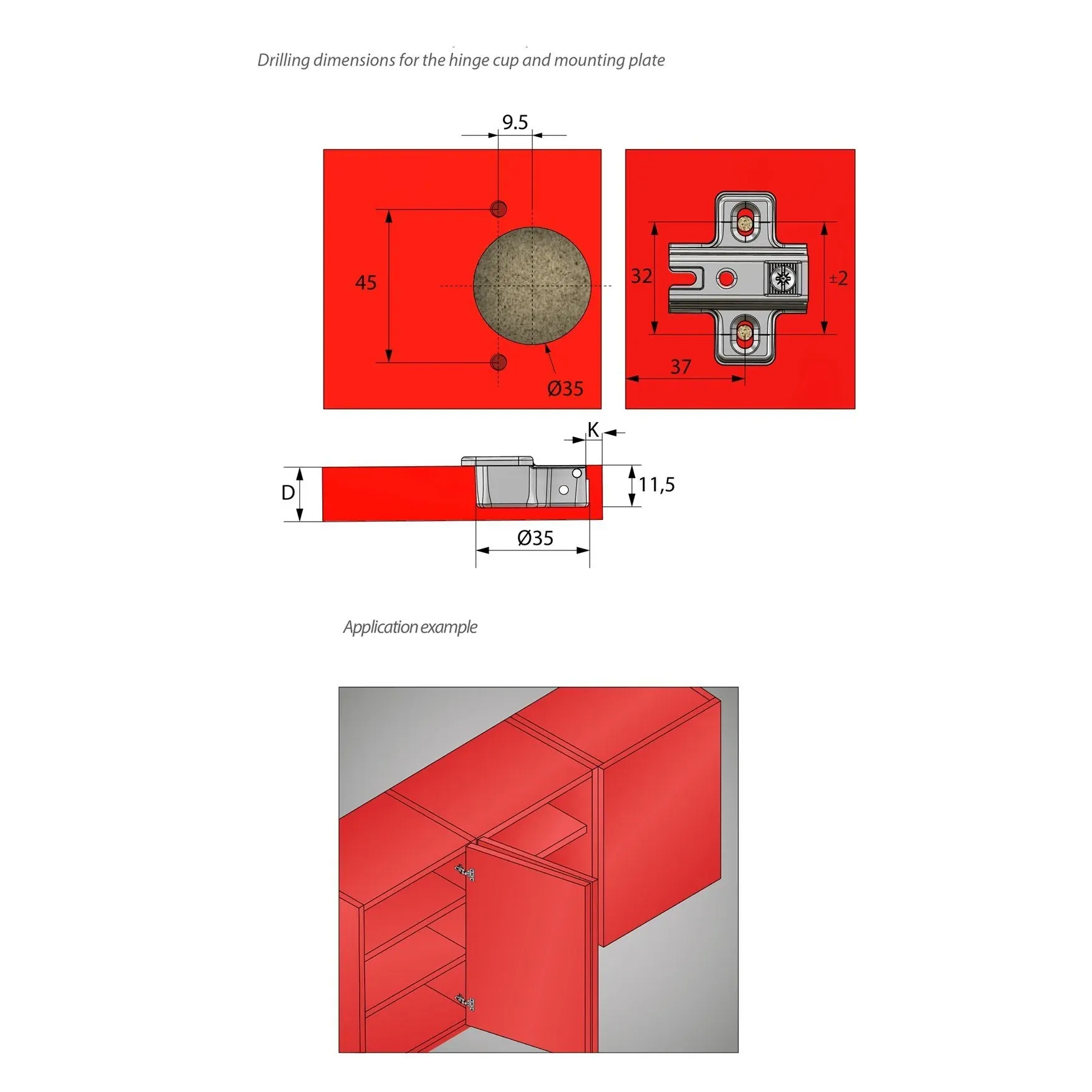 Drilling dimensions for the hinge cup and mounting plate

9.5

45

Ø35

32

±2

37

K

D

11,5

Ø35

Application example